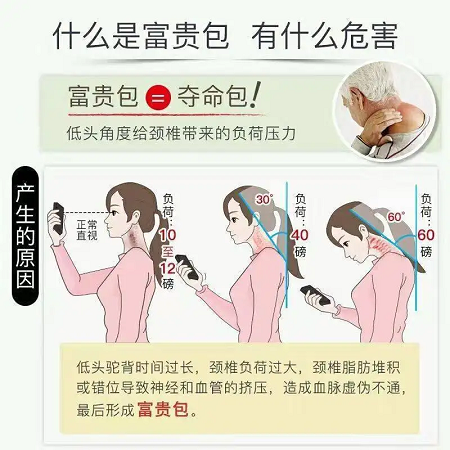 什么是富贵包 有什么危害

富贵包 = 夺命包!

低头角度给颈椎带来的负荷压力

产生的原因

正常直视

负荷:10至12磅

30°

负荷:40磅

60°

负荷:60磅

低头驼背时间过长，颈椎负荷过大，颈椎脂肪堆积或错位导致神经和血管的挤压，造成血脉虚伪不通，最后形成富贵包。