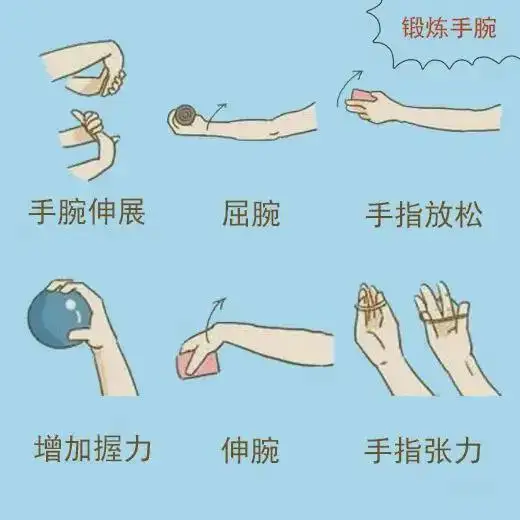 锻炼手腕

手腕伸展

屈腕

手指放松

增加握力

伸腕

手指张力